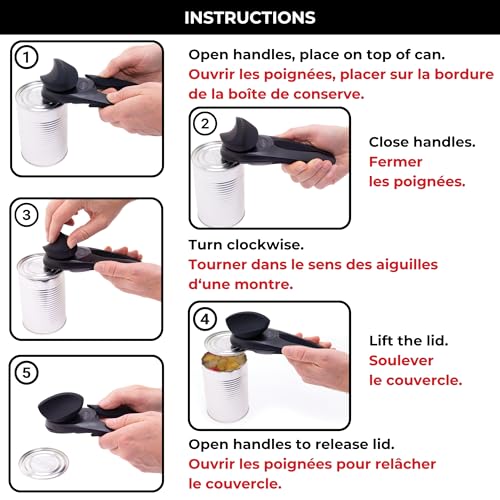 INSTRUCTIONS

1

Open handles, place on top of can.
Ouvrir les poignées, placer sur la bordure de la boîte de conserve.

2

Close handles.
Fermer les poignées.

3

Turn clockwise.
Tourner dans le sens des aiguilles d'une montre.

4

Lift the lid.
Soulever le couvercle.

5

Open handles to release lid.
Ouvrir les poignées pour relâcher le couvercle.