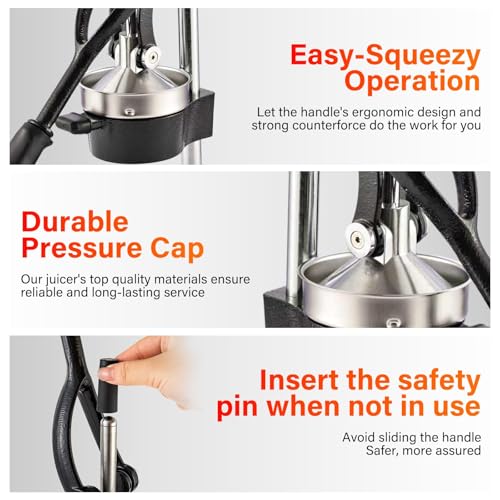 Easy-Squeezy Operation

Let the handle's ergonomic design and strong counterforce do the work for you

Durable Pressure Cap

Our juicer's top quality materials ensure reliable and long-lasting service

Insert the safety pin when not in use

Avoid sliding the handle
Safer, more assured